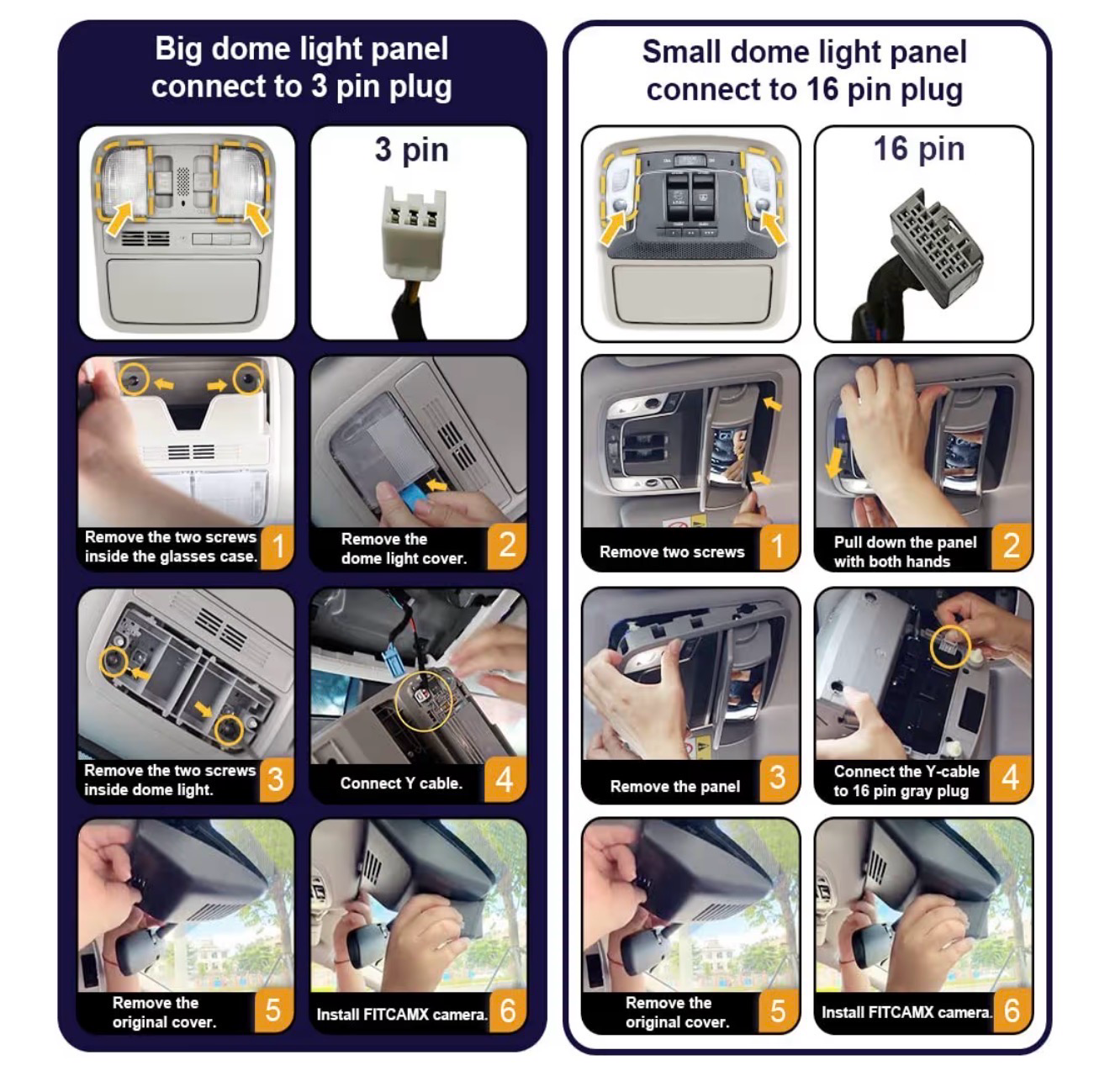 Big dome light panel connect to 3 pin plug

3 pin

Remove the two screws inside the glasses case. 1

Remove the dome light cover. 2

Remove the two screws inside dome light. 3

Connect Y cable. 4

Remove the original cover. 5

Install FITCAMX camera. 6

Small dome light panel connect to 16 pin plug

16 pin

Remove two screws 1

Pull down the panel with both hands 2

Remove the panel 3

Connect the Y-cable to 16 pin gray plug 4

Remove the original cover. 5

Install FITCAMX camera. 6